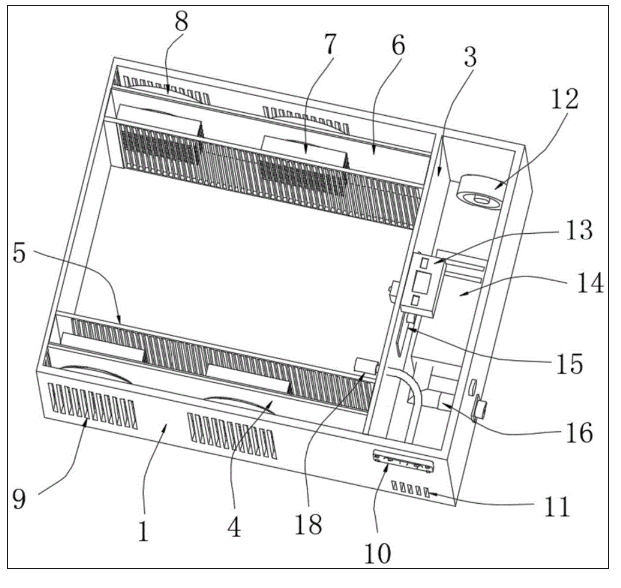 8
7
6
3
12
13
14
5
15
16
9
1
4
18
10
11