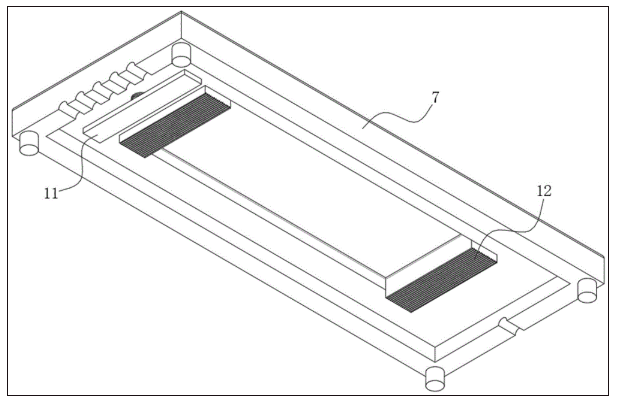 7
11
12