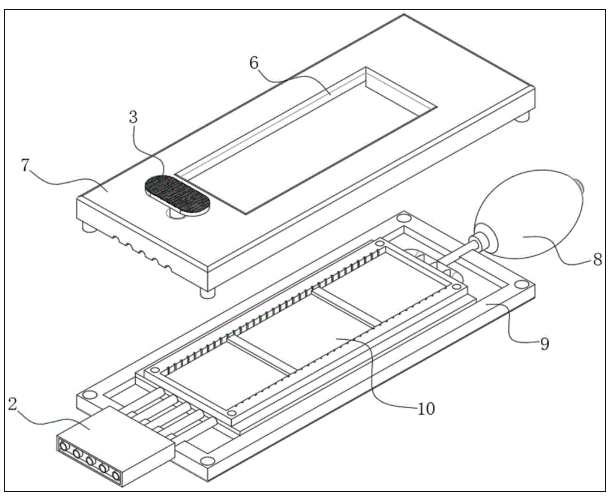 6
3
7
8
9
10
2