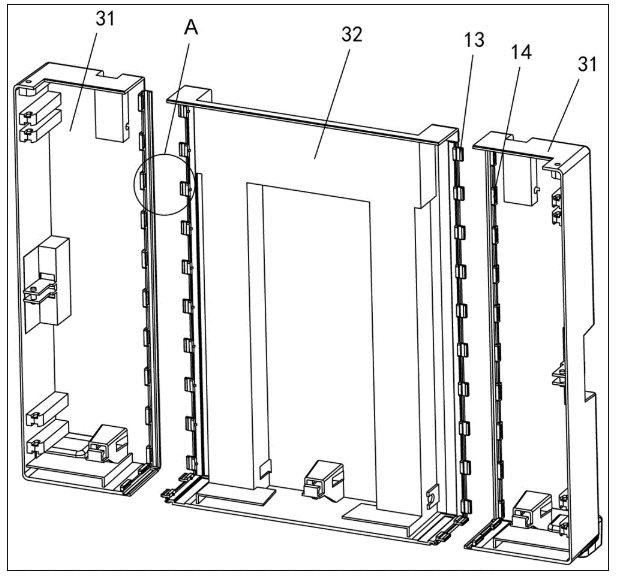 31
A
32
13
14
31