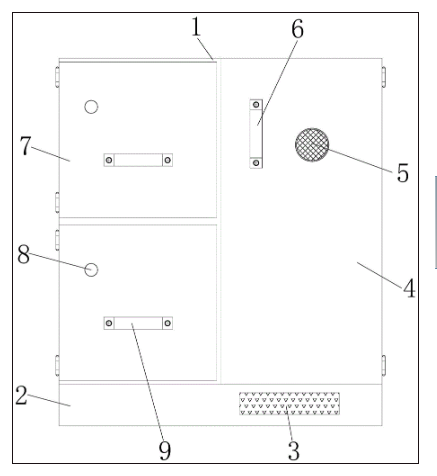 1
6
7
5
8
4
2
9
3