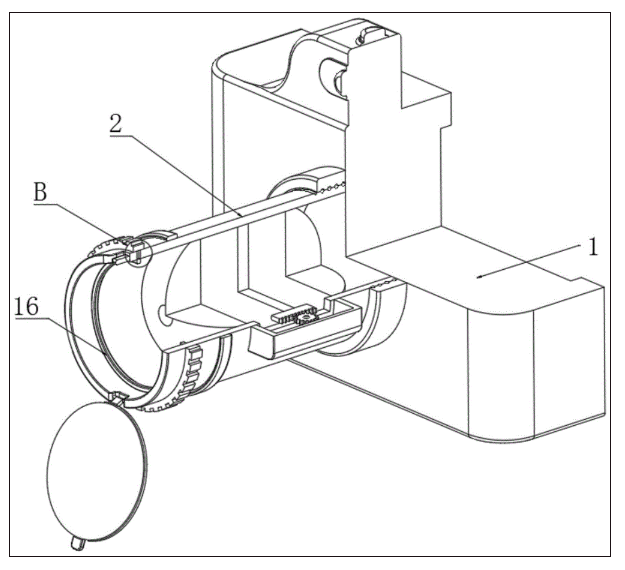 2
B
1
16