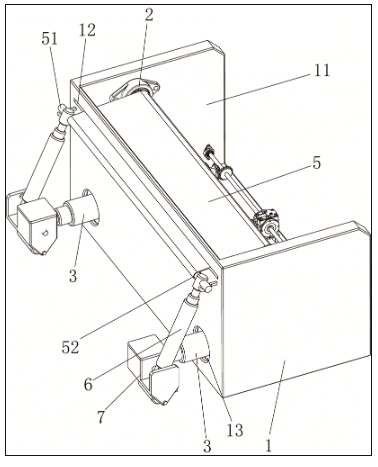 2
51
12
11
5
3
52
6
7
3
13
1