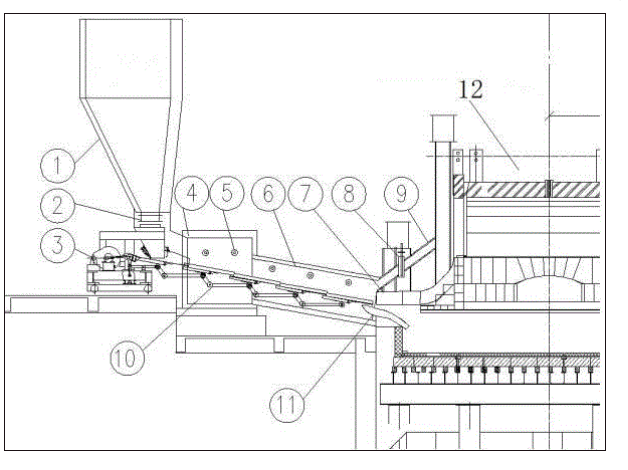 12
1
2
3
4
5
6
7
8
9
10
11