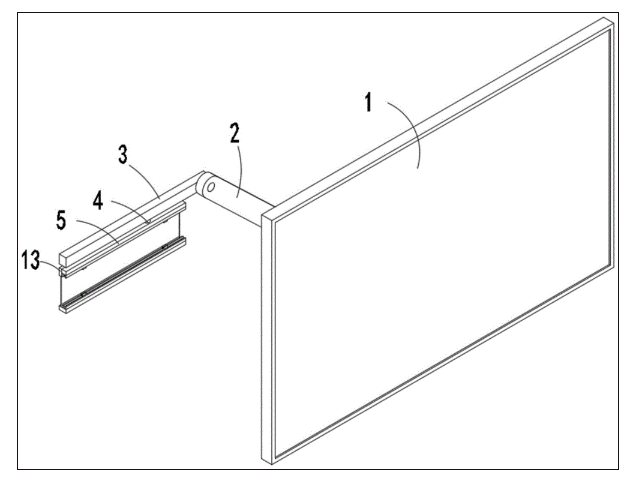 1
2
3
4
5
13