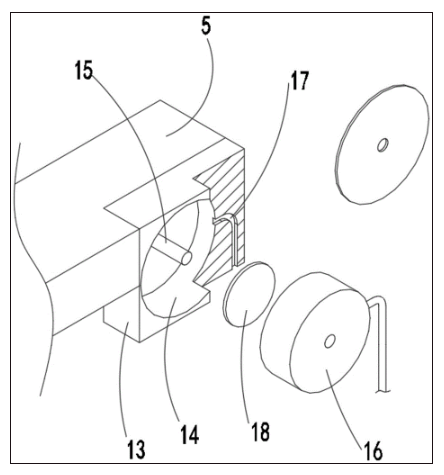 5
15
17
13
14
18
16