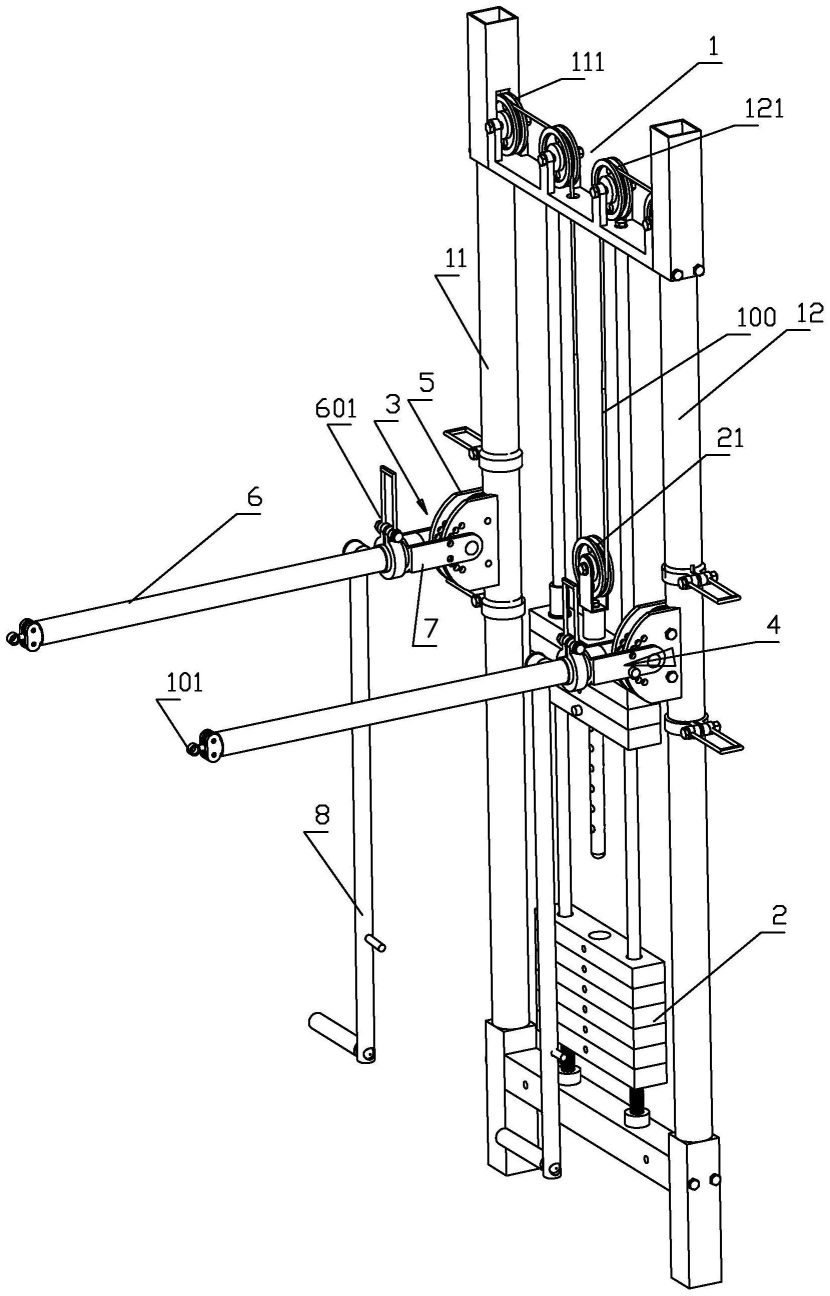 111
1
121
11
100
12
601
3
5
21
6
7
4
101
8
2