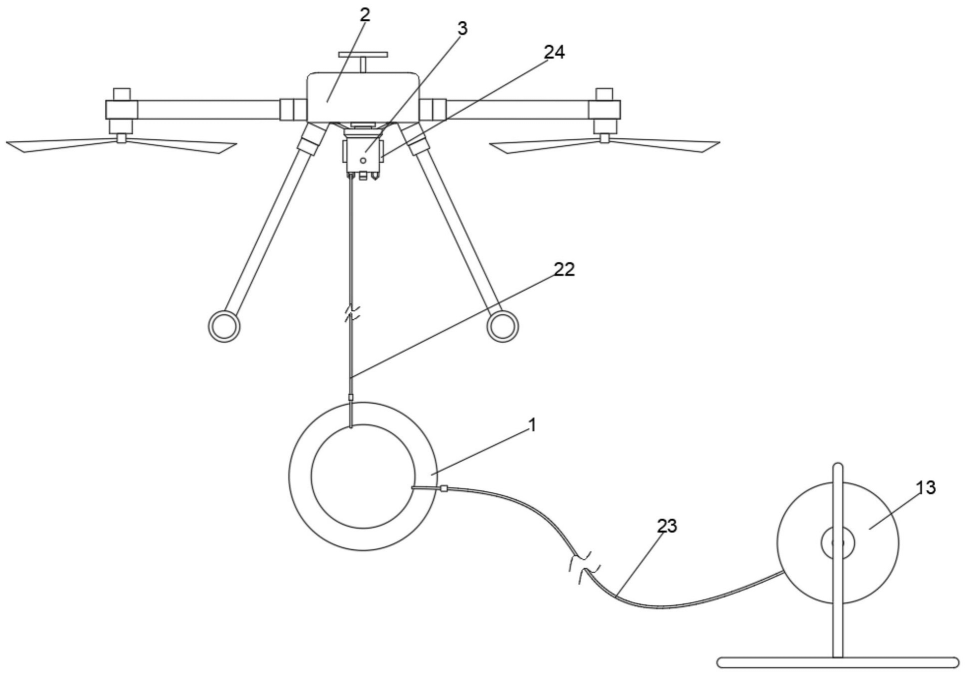 2
3
24
22
1
13
23