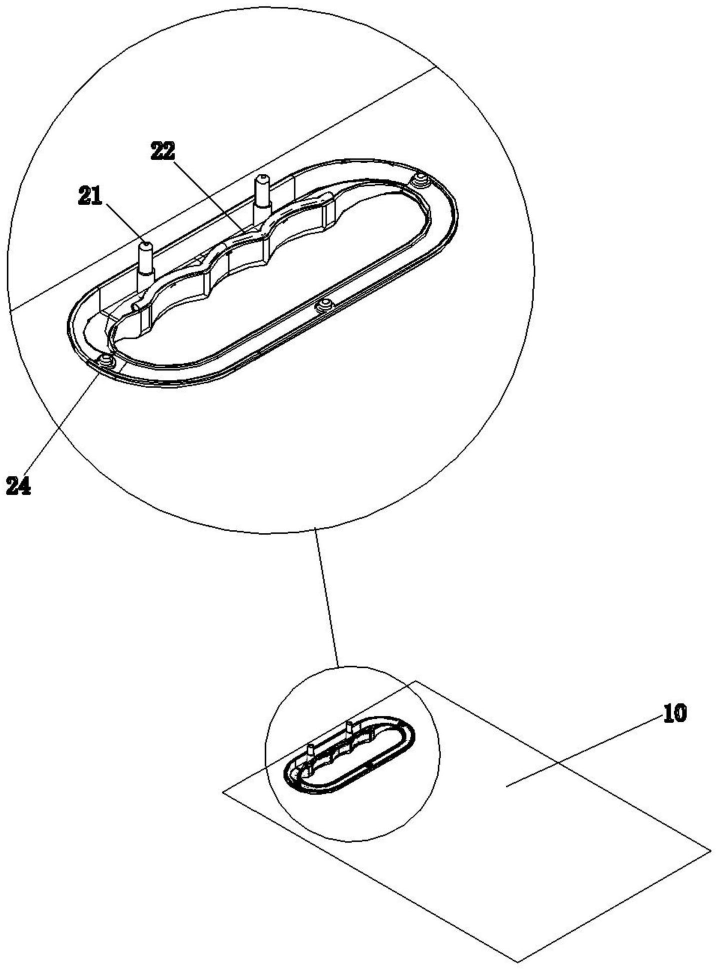 22
21
24
10