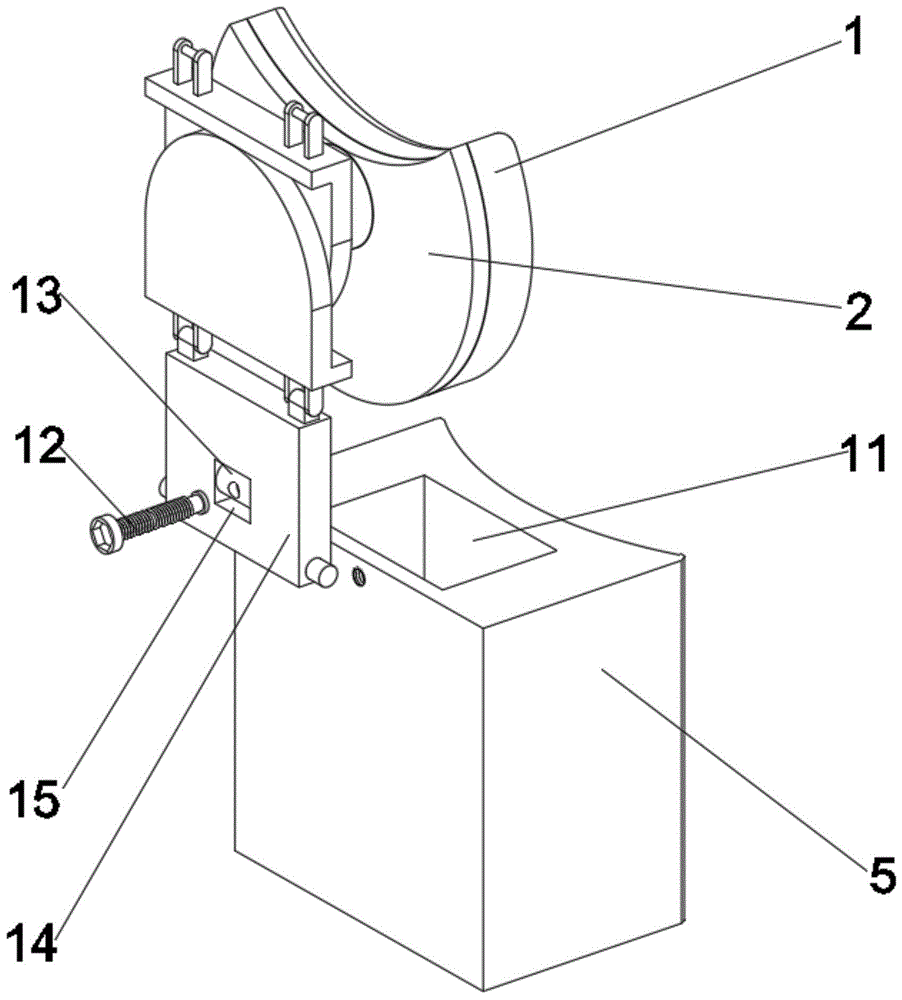 1
13
2
12
11
15
5
14