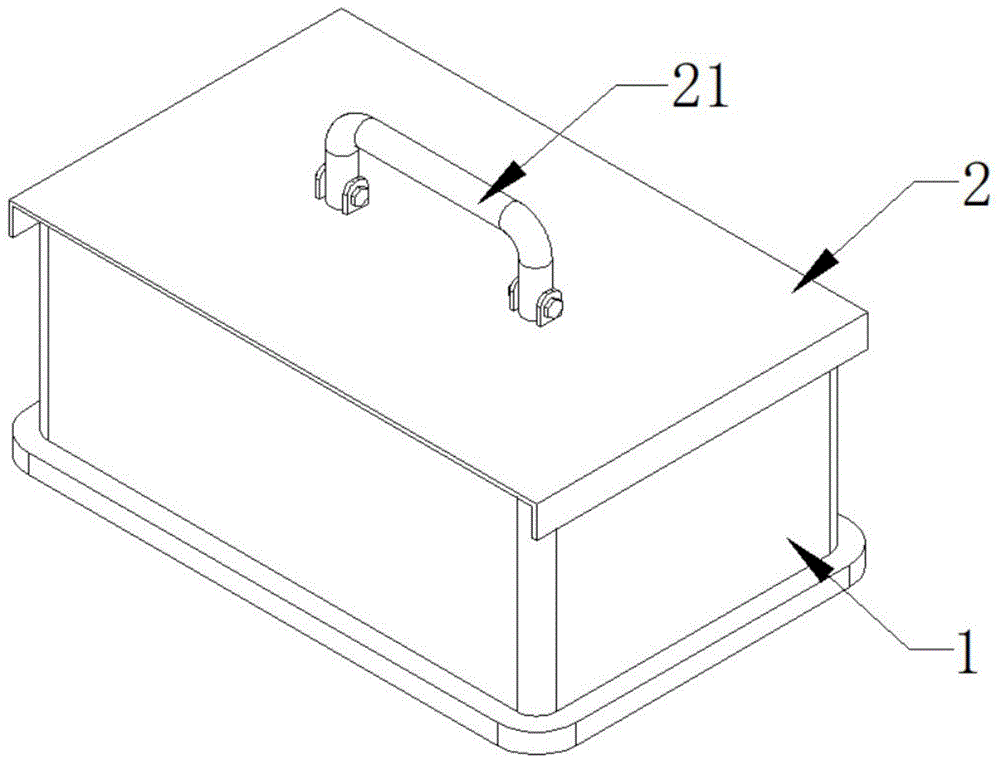 21
2
1