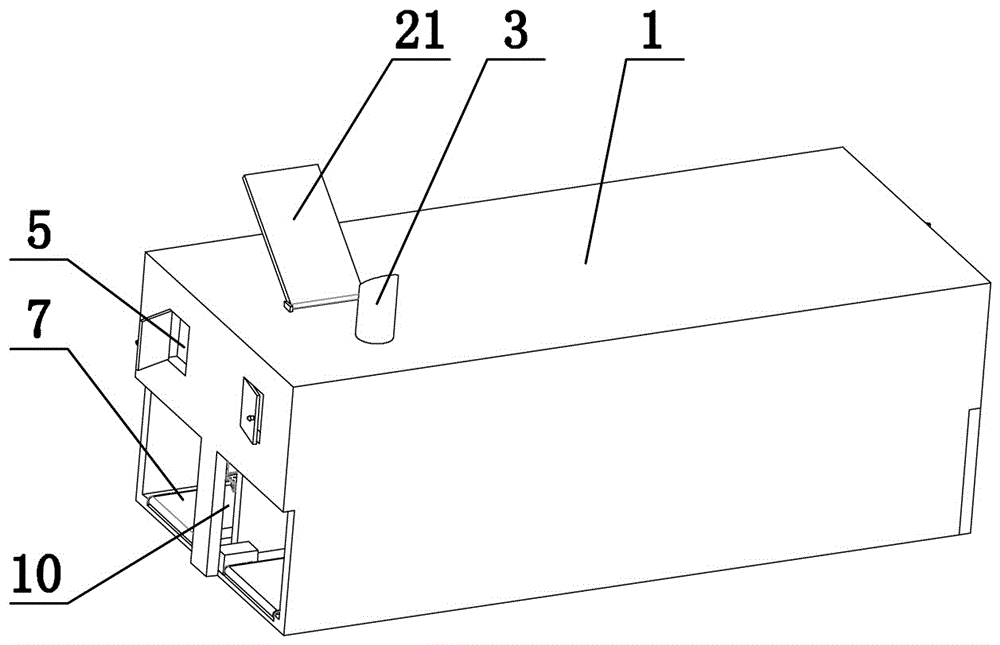 21
3
1
5
7
10