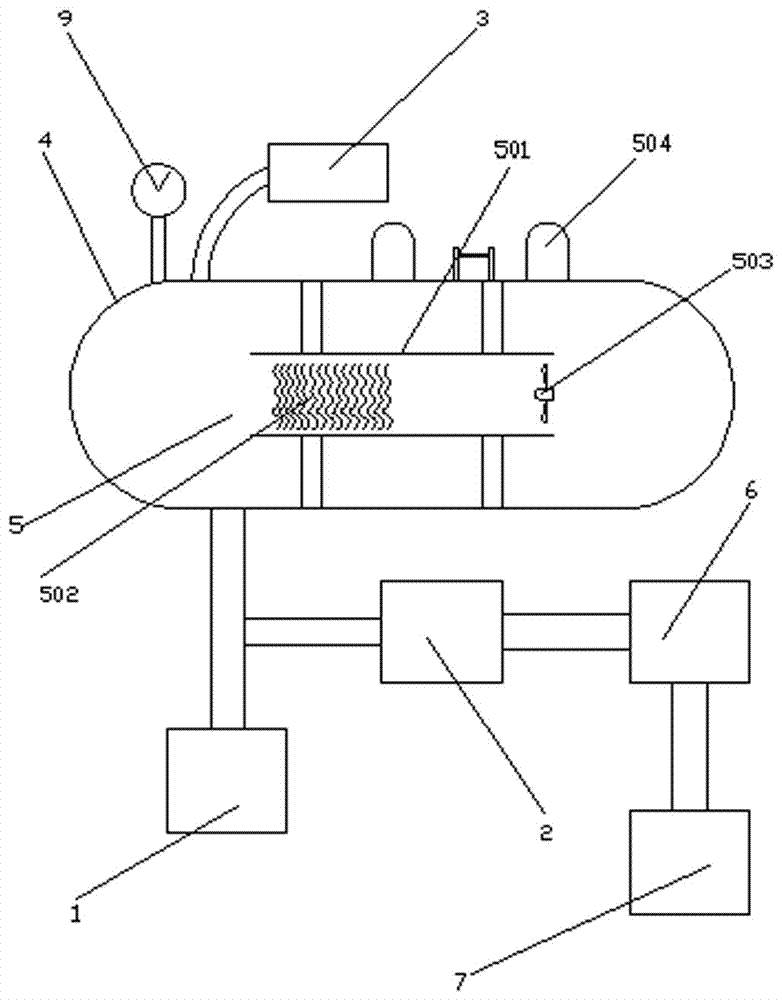 9
3
4
501
504
503
5
502
6
2
1
7