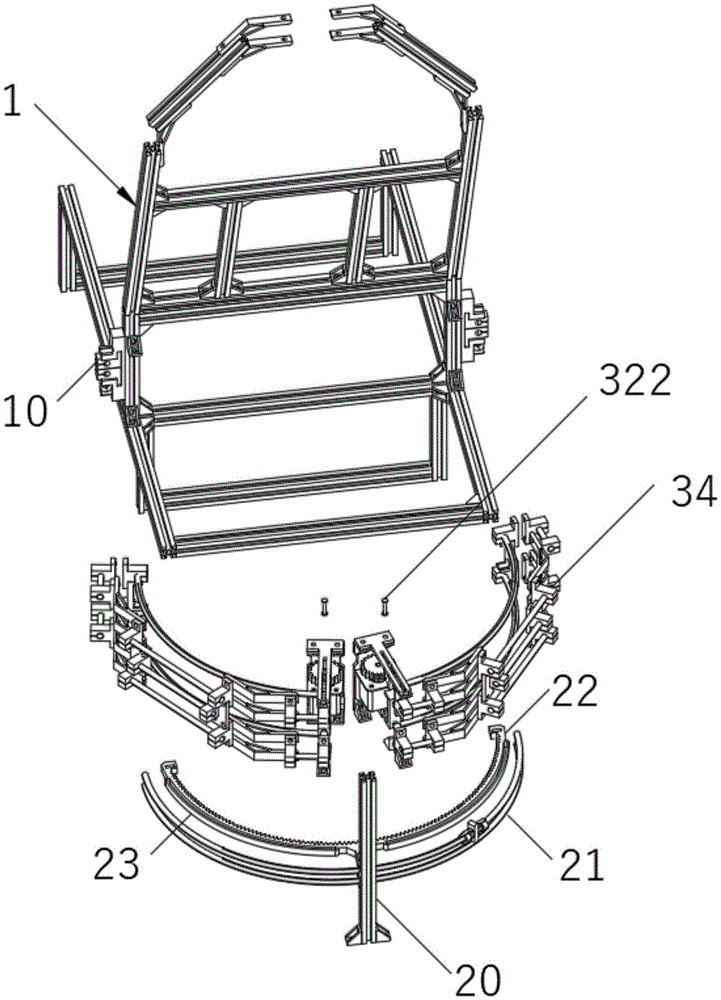 1
10
322
34
22
23
21
20