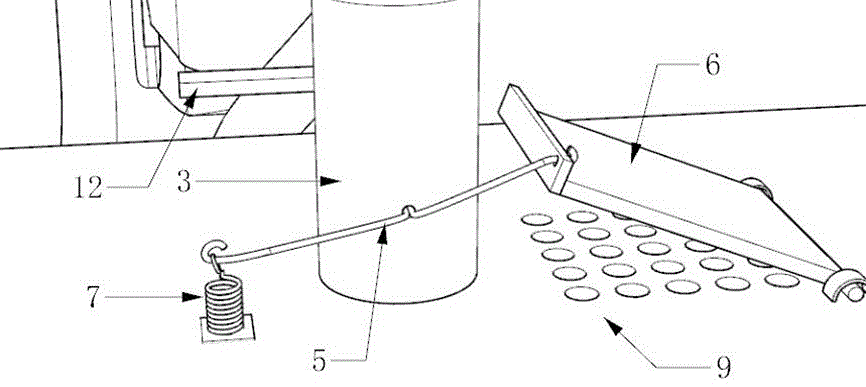 6
12
3
7
5
9